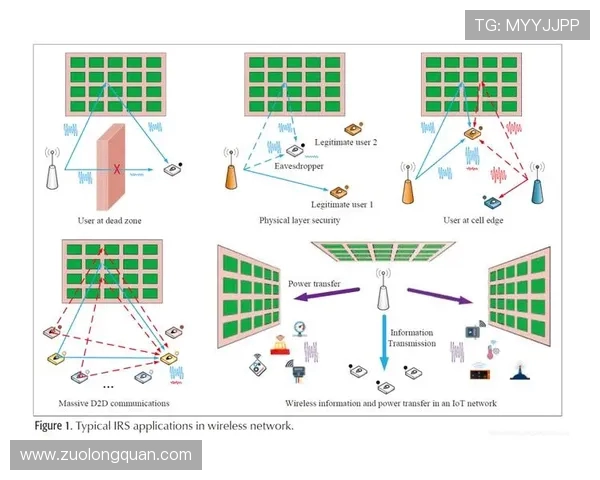 TG: MYYJJPP

Legitimate user 2
Eavesdropper
Legitimate user 1

User at dead zone

Physical layer security

User at cell edge

Power transfer

Information Transmission

...

Massive D2D communications

Wireless information and power transfer in an IoT network

Figure 1. Typical IRS applications in wireless network.

www.zuolongquan.com